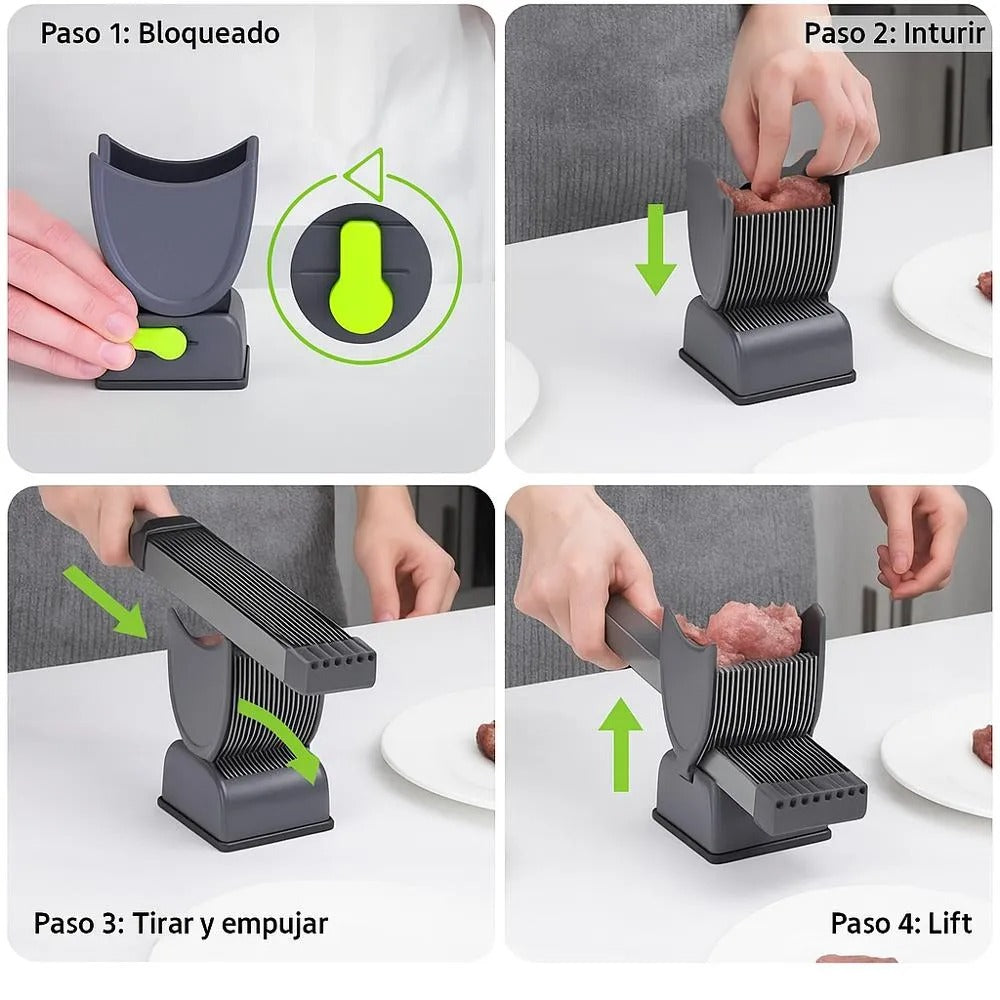 Paso 1: Bloqueado

Paso 2: Inturir

Paso 3: Tirar y empujar

Paso 4: Lift